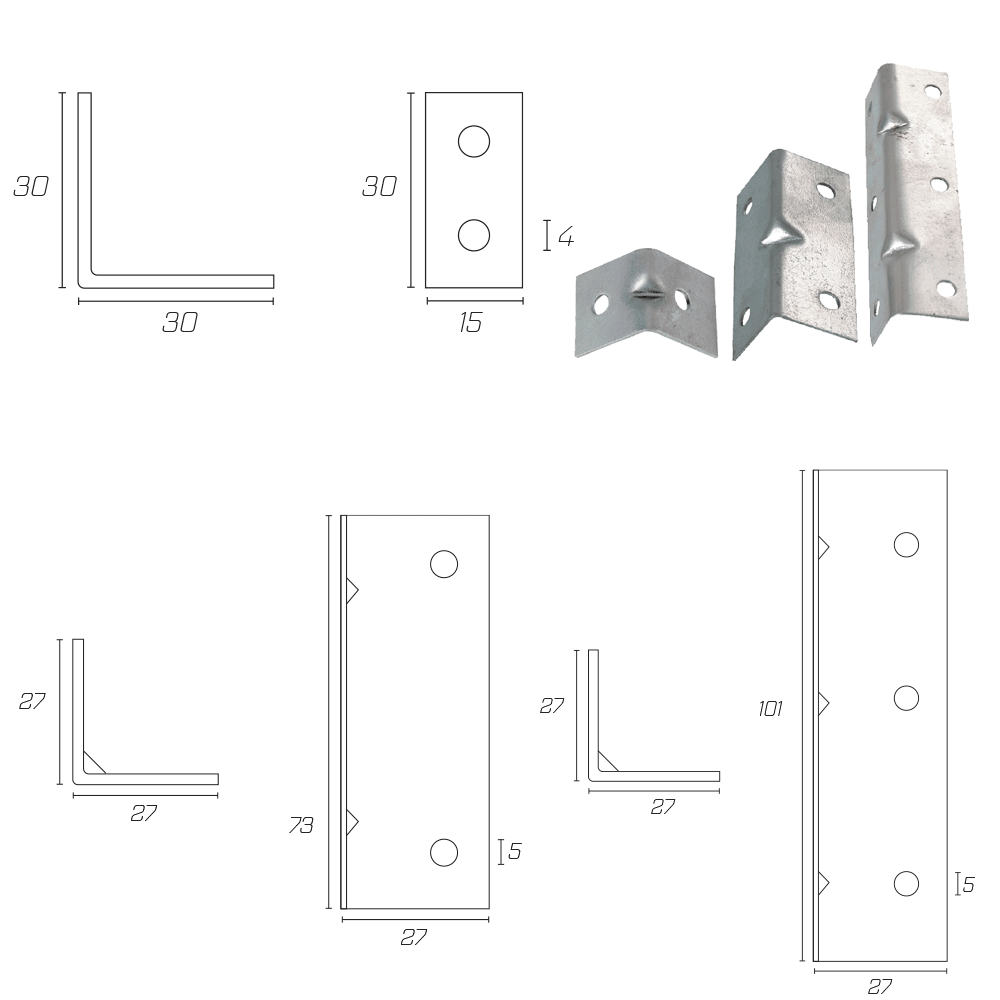 30

30

30

4

15

27

27

73

5

27

27

27

101

5

27